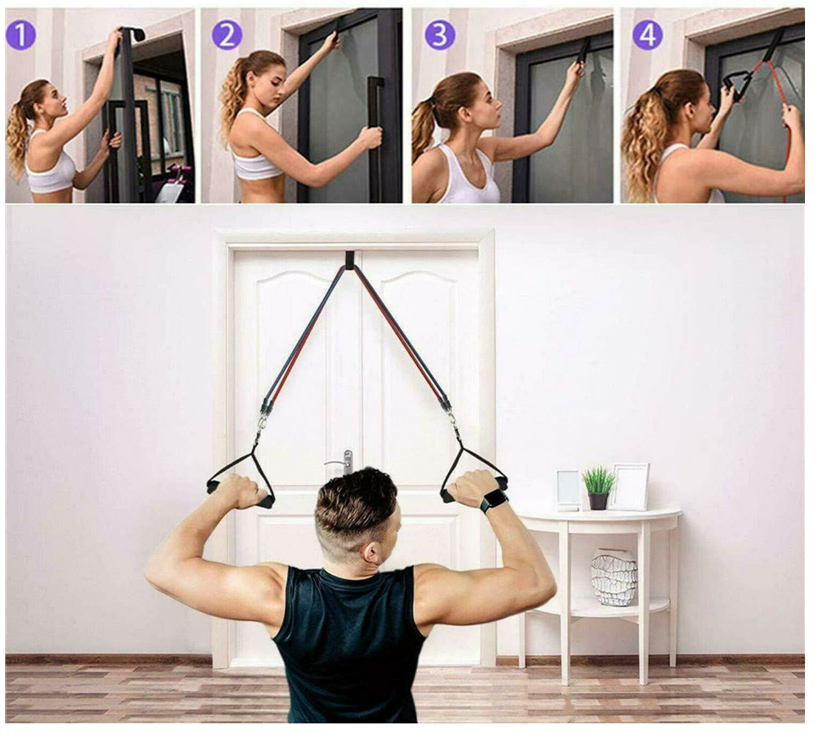 1
2
3
4